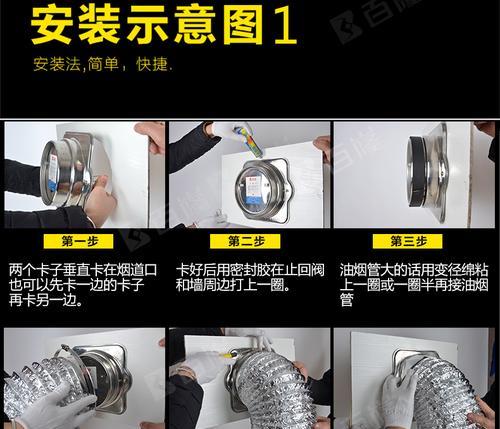 安装示意图1

安装法,简单，快捷.

第一步

两个卡子垂直卡在烟道口也可以先卡一边的卡子再卡另一边。

第二步

卡好后用密封胶在止回阀和墙周边打上一圈。

第三步

油烟管大的话用变径绵粘上一圈或一圈半再接油烟管