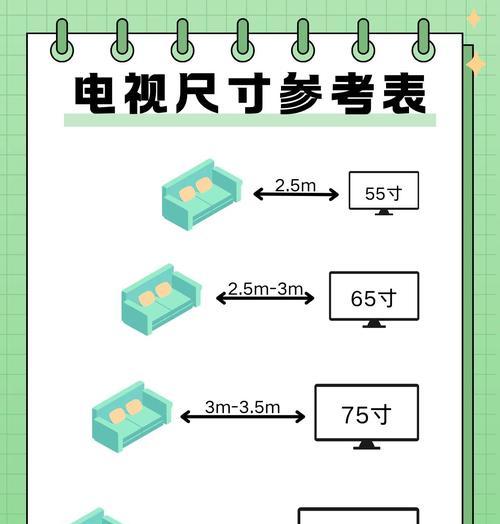 电视尺寸参考表

2.5m

55寸

2.5m-3m

65寸

3m-3.5m

75寸