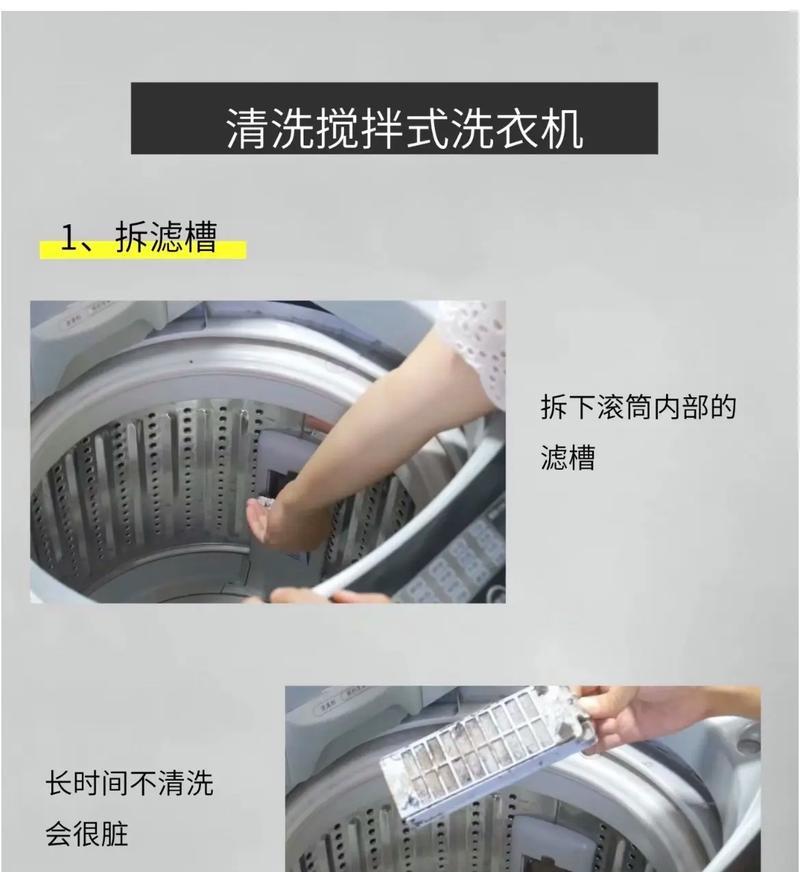 清洗搅拌式洗衣机

1、拆滤槽

拆下滚筒内部的滤槽

长时间不清洗会很脏