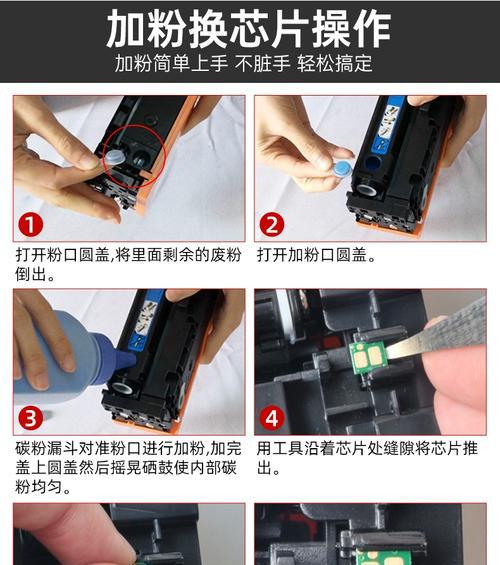 加粉换芯片操作

加粉简单上手 不脏手 轻松搞定

1

打开粉口圆盖,将里面剩余的废粉倒出。

2

打开加粉口圆盖。

3

碳粉漏斗对准粉口进行加粉,加完盖上圆盖然后摇晃硒鼓使内部碳粉均匀。

4

用工具沿着芯片处缝隙将芯片推出。