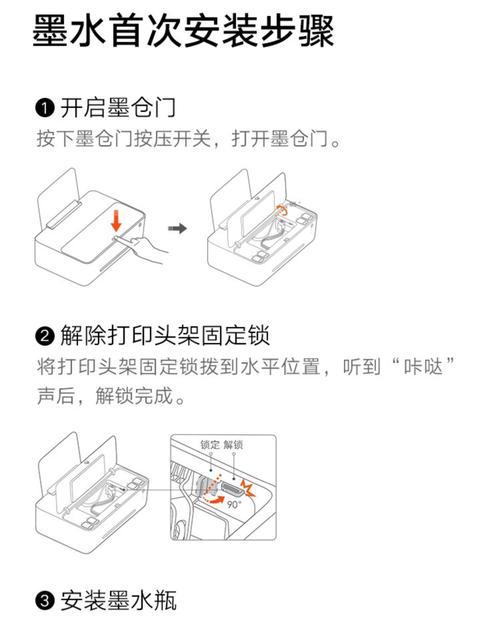 墨水首次安装步骤

❶ 开启墨仓门

按下墨仓门按压开关，打开墨仓门。

❷ 解除打印头架固定锁

将打印头架固定锁拨到水平位置，听到“咔哒”声后，解锁完成。

锁定 解锁

90°

❸ 安装墨水瓶